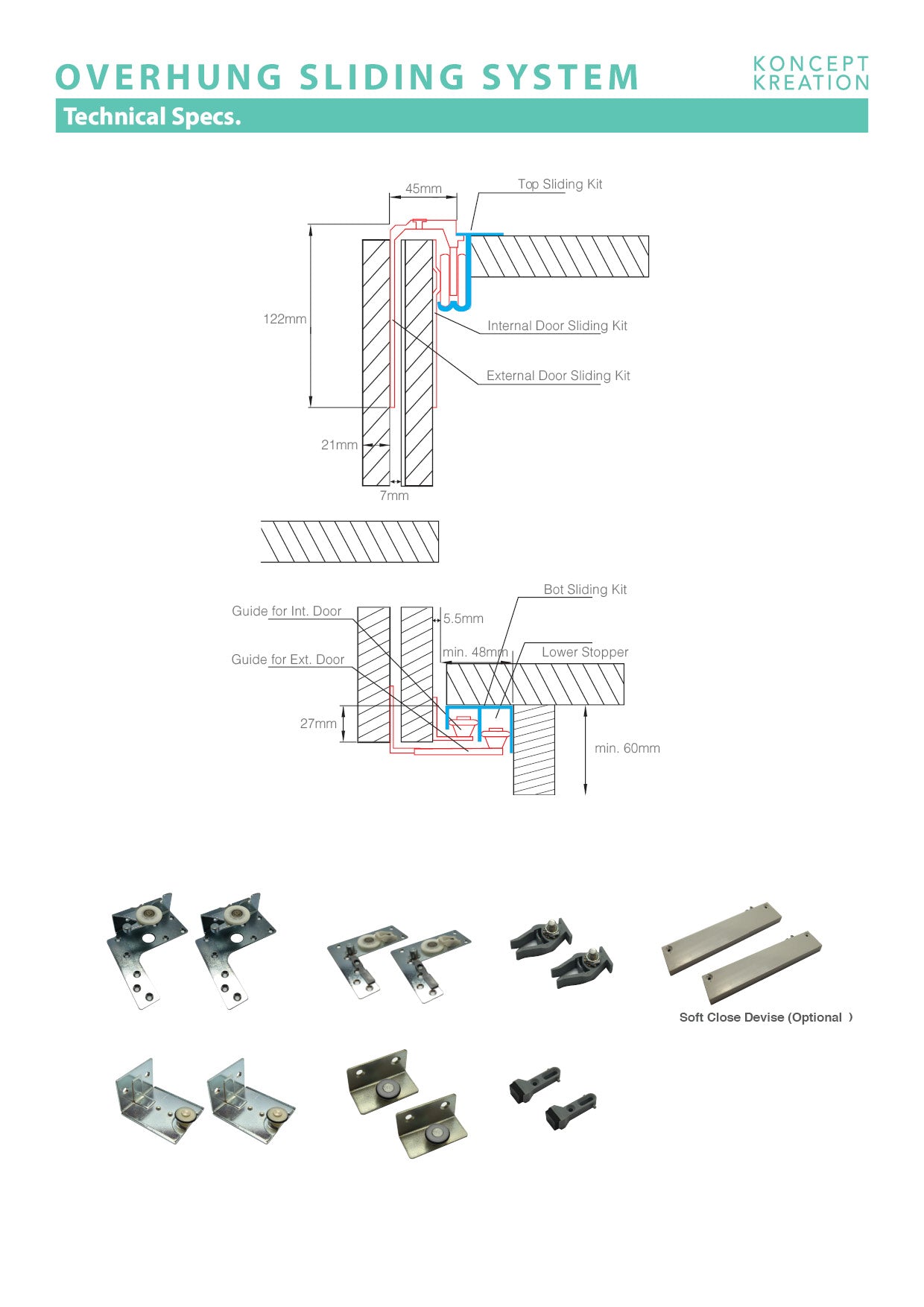 OVERHUNG SLIDING SYSTEM

KONCEPT KREATION

Technical Specs.

45mm

Top Sliding Kit

122mm

Internal Door Sliding Kit

External Door Sliding Kit

21mm

7mm

Bot Sliding Kit

Guide for Int. Door

5.5mm

min. 48mm

Lower Stopper

Guide for Ext. Door

27mm

min. 60mm

Soft Close Devise (Optional )